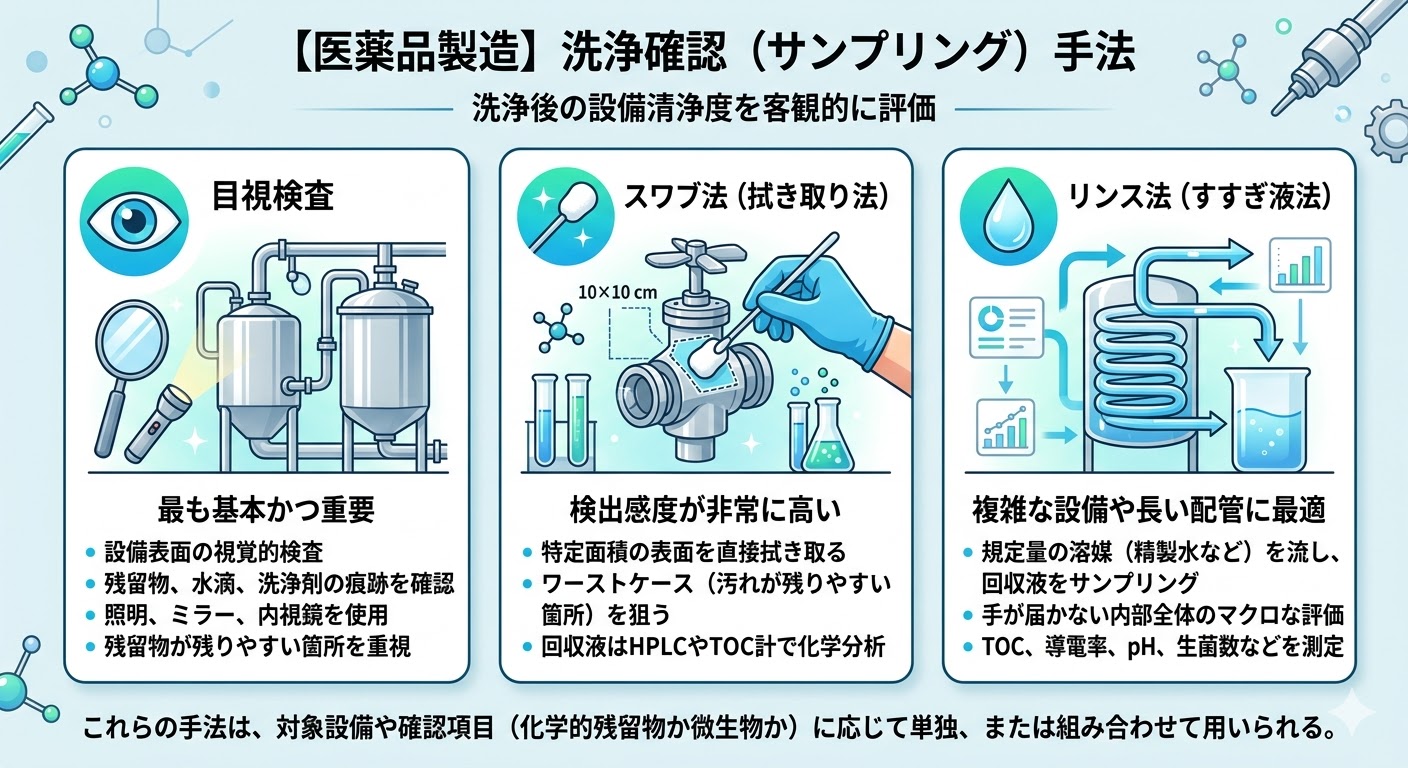 【医薬品製造】洗浄確認（サンプリング）手法

洗浄後の設備清浄度を客観的に評価

目視検査

最も基本かつ重要

• 設備表面の視覚的検査
• 残留物、水滴、洗浄剤の痕跡を確認
• 照明、ミラー、内視鏡を使用
• 残留物が残りやすい箇所を重視

スワブ法（拭き取り法）

10×10 cm

検出感度が非常に高い

• 特定面積の表面を直接拭き取る
• ワーストケース（汚れが残りやすい箇所）を狙う
• 回収液はHPLCやTOC計で化学分析

リンス法（すすぎ液法）

複雑な設備や長い配管に最適

• 規定量の溶媒（精製水など）を流し、回収液をサンプリング
• 手が届かない内部全体のマクロな評価
• TOC、導電率、pH、生菌数などを測定

これらの手法は、対象設備や確認項目（化学的残留物か微生物か）に応じて単独、または組み合わせて用いられる。